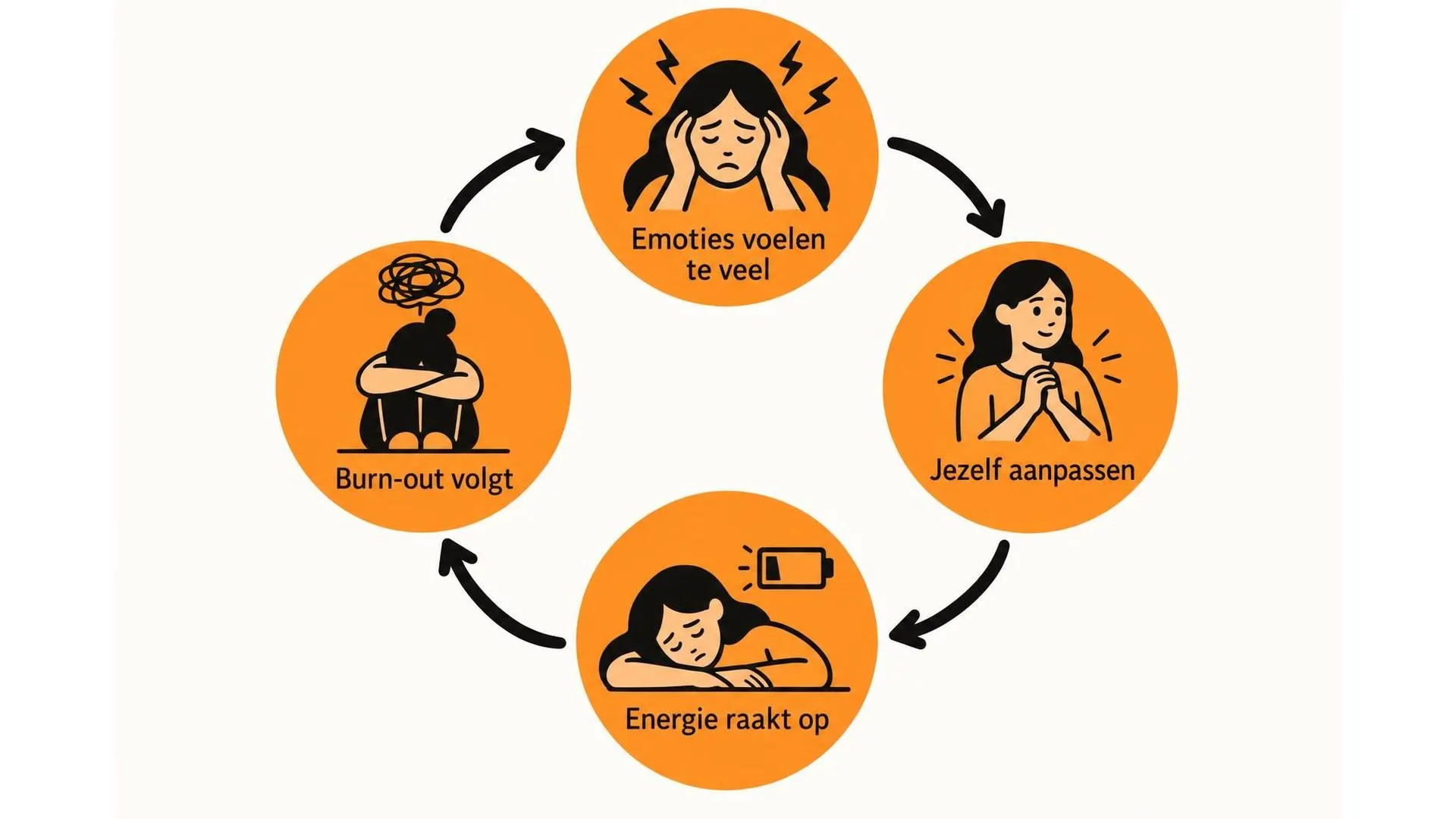 Emoties voelen te veel

Jezelf aanpassen

Energie raakt op

Burn-out volgt