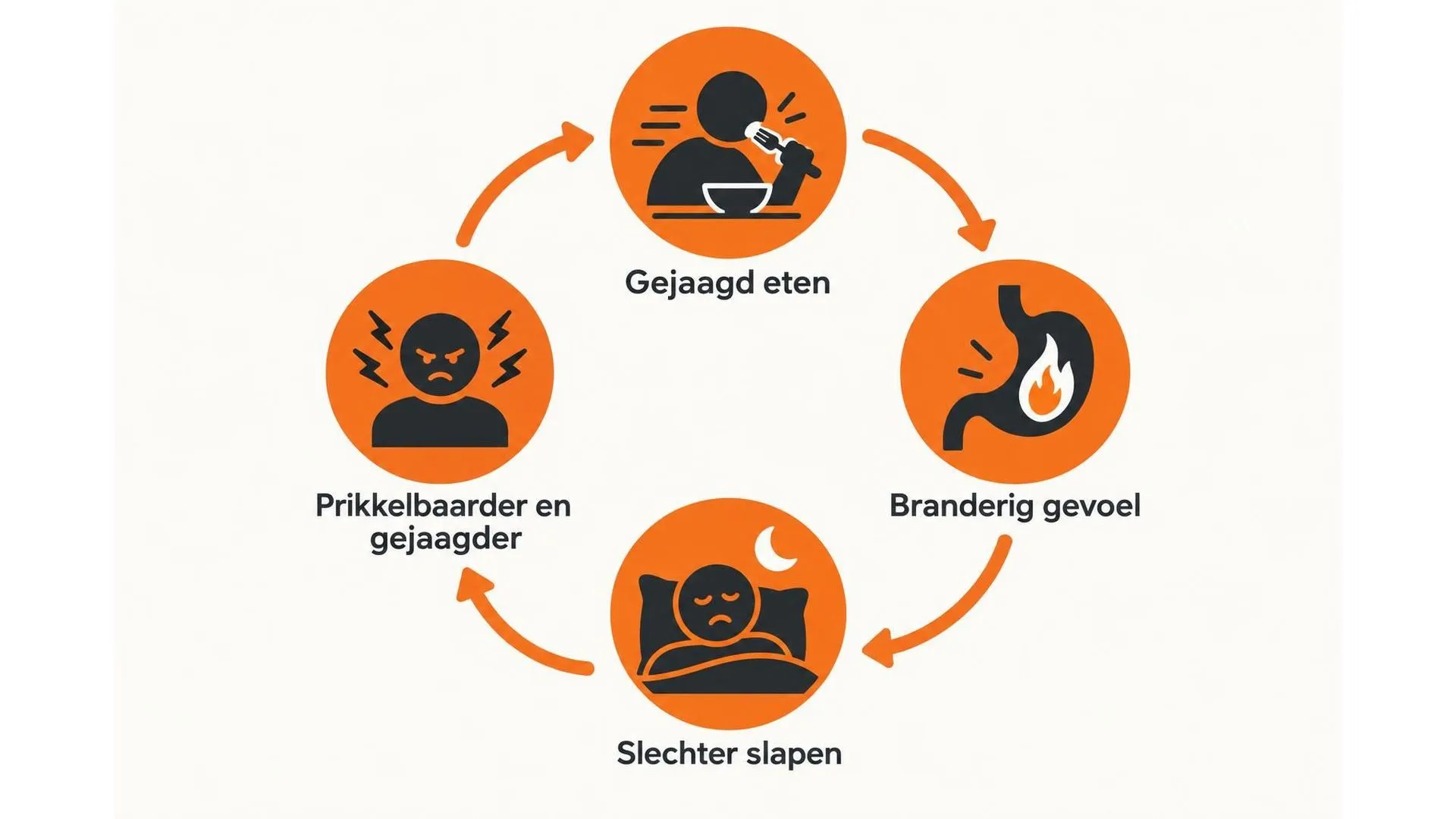 Gejaagd eten

Branderig gevoel

Slechter slapen

Prikkelbaarder en gejaagder