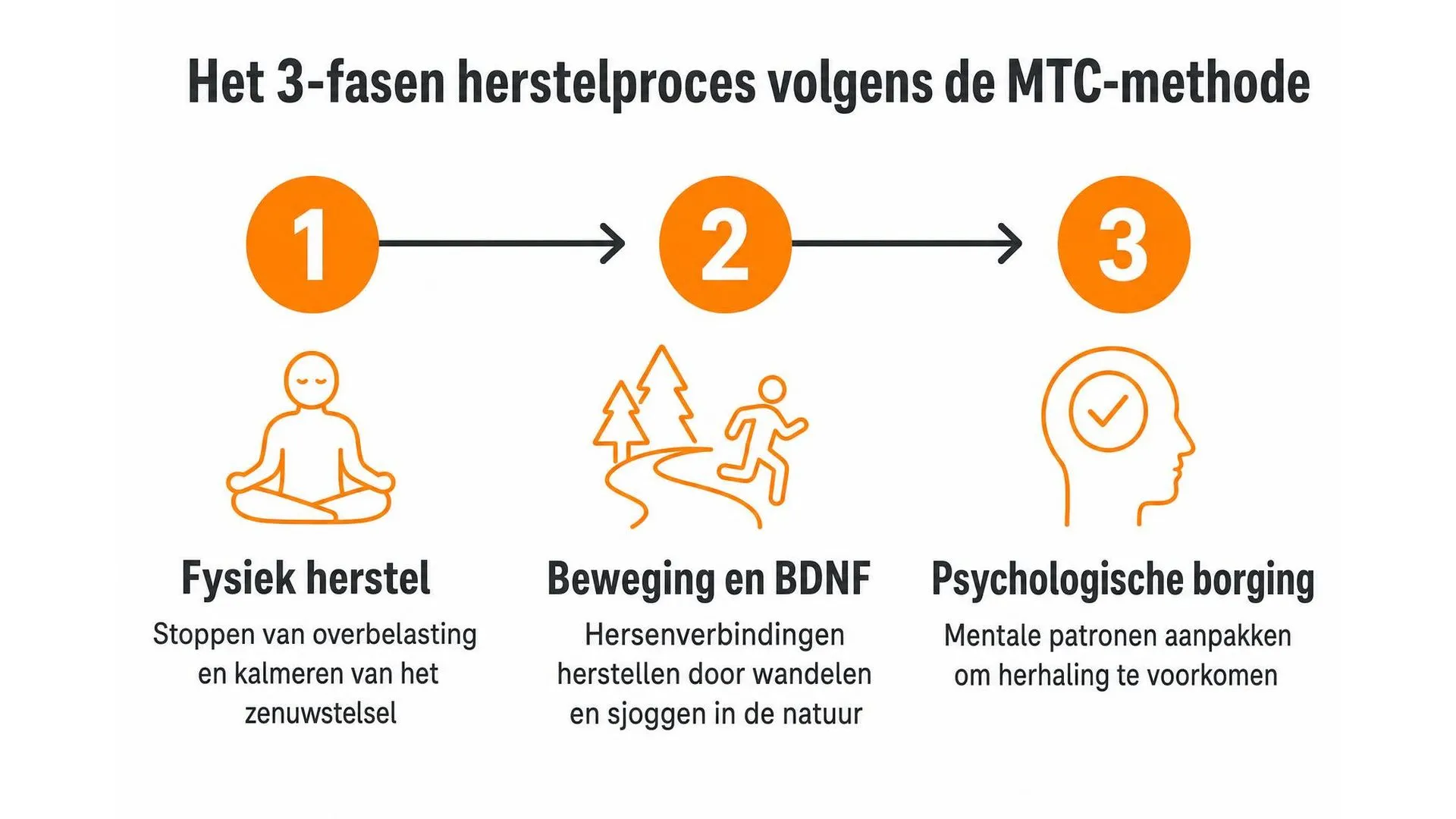 Het 3-fasen herstelproces volgens de MTC-methode

1

2

3

Fysiek herstel

Stoppen van overbelasting en kalmeren van het zenuwstelsel

Beweging en BDNF

Hersenverbindingen herstellen door wandelen en sjoggen in de natuur

Psychologische borging

Mentale patronen aanpakken om herhaling te voorkomen