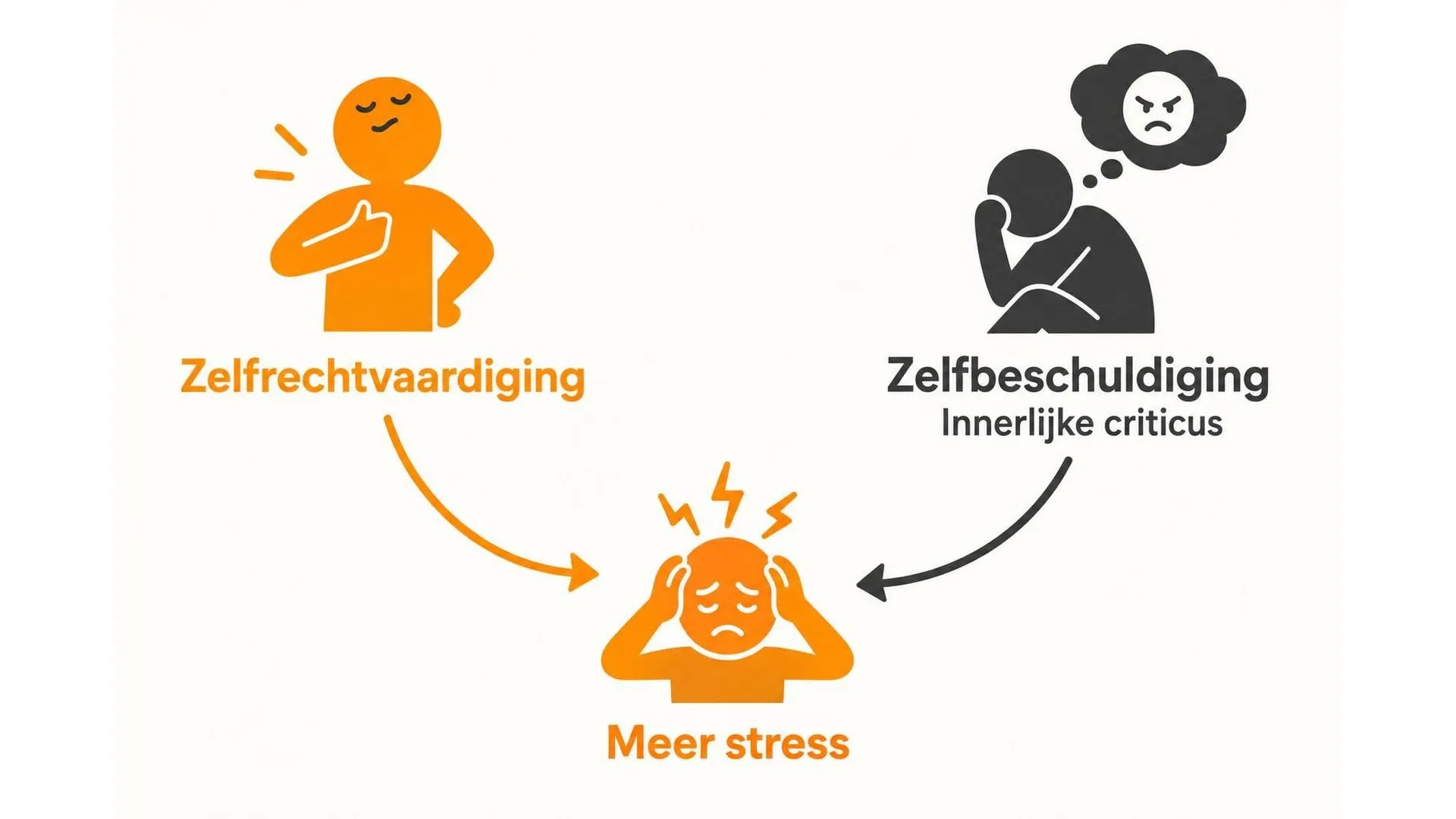 Zelfrechtvaardiging

Zelfbeschuldiging
Innerlijke criticus

Meer stress