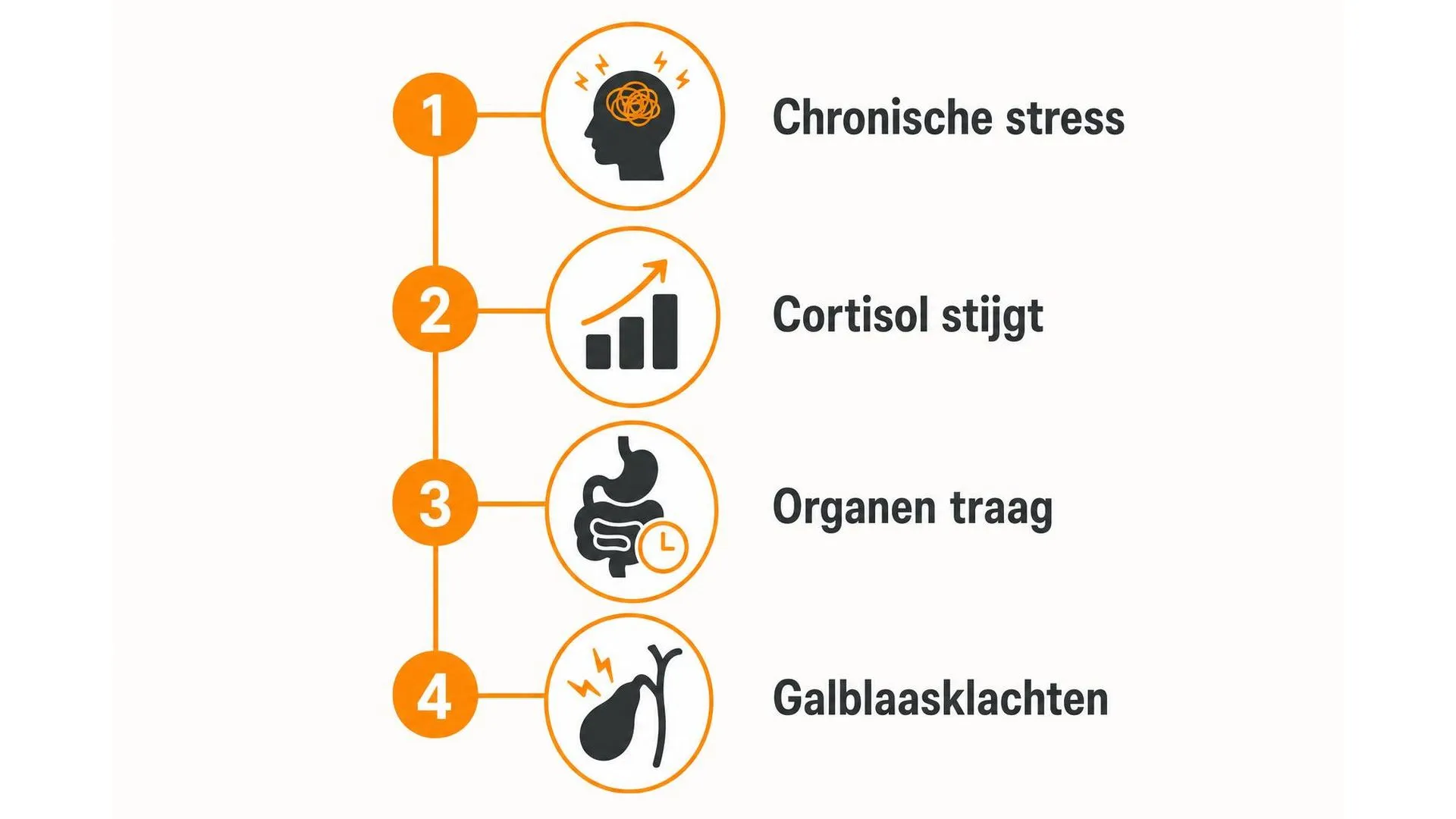 1 Chronische stress

2 Cortisol stijgt

3 Organen traag

4 Galblaasklachten