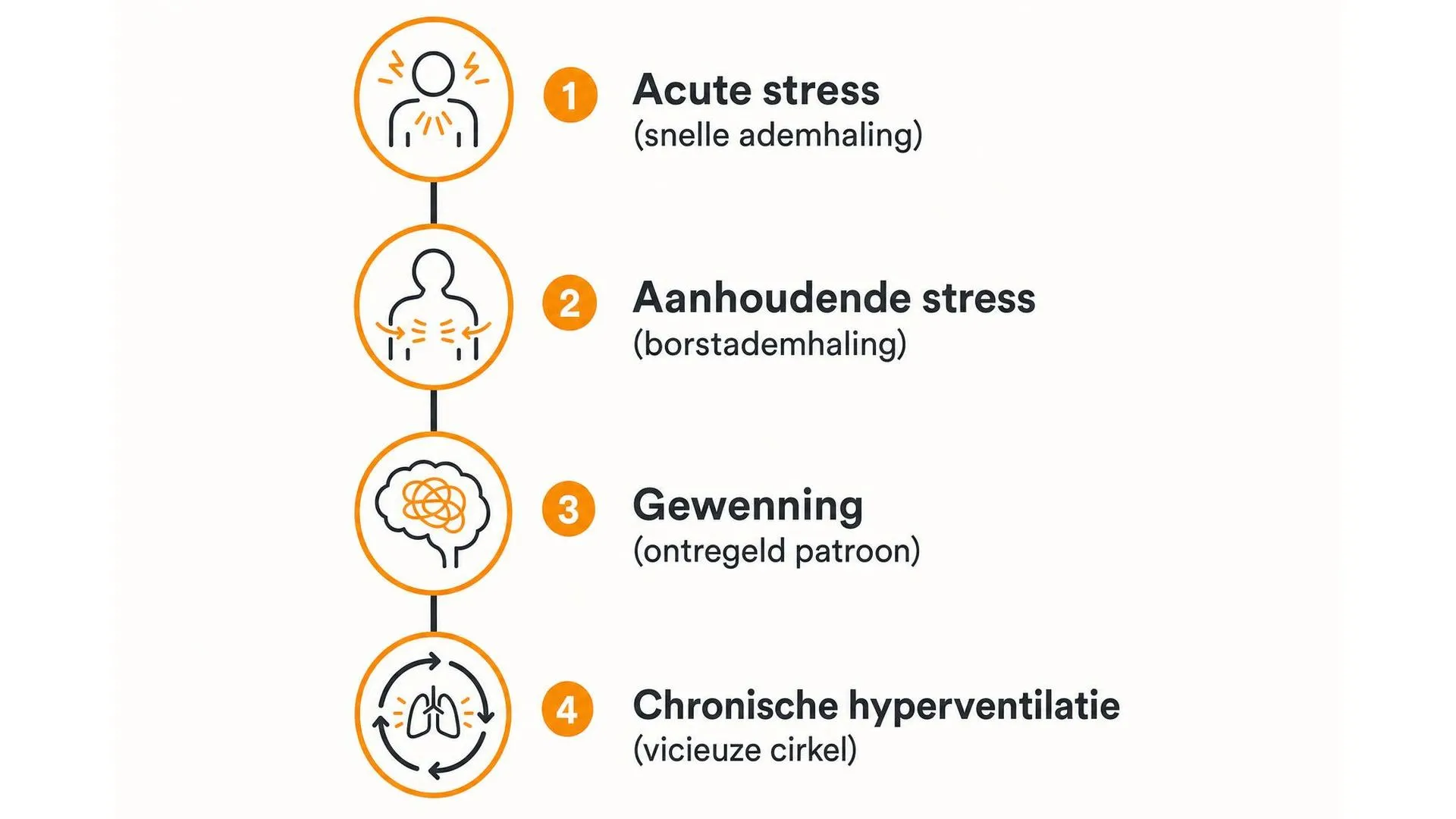 1 Acute stress
(snelle ademhaling)

2 Aanhoudende stress
(borstademhaling)

3 Gewenning
(ontregeld patroon)

4 Chronische hyperventilatie
(vicieuze cirkel)