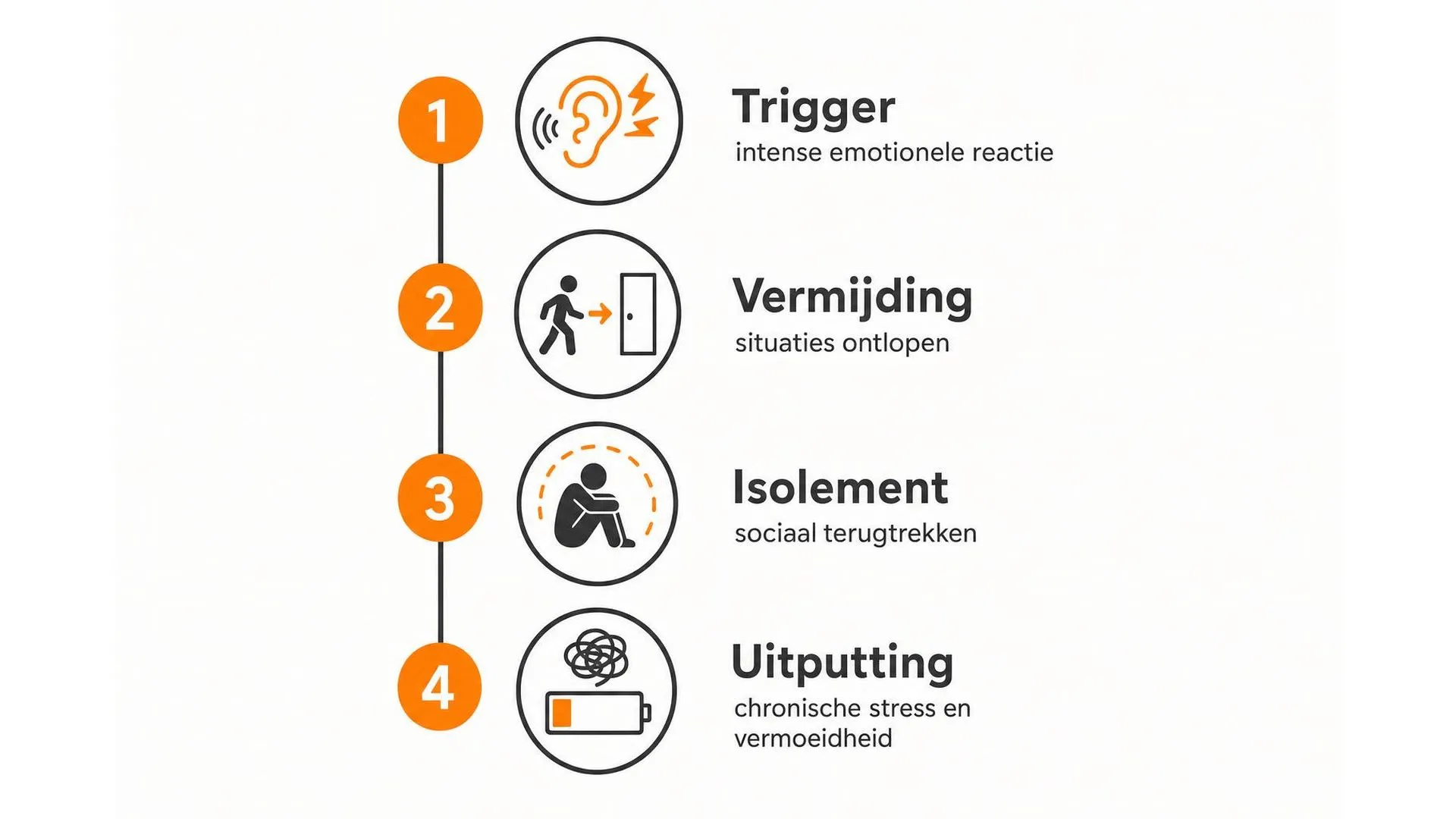 1

Trigger

intense emotionele reactie

2

Vermijding

situaties ontlopen

3

Isolement

sociaal terugtrekken

4

Uitputting

chronische stress en vermoeidheid