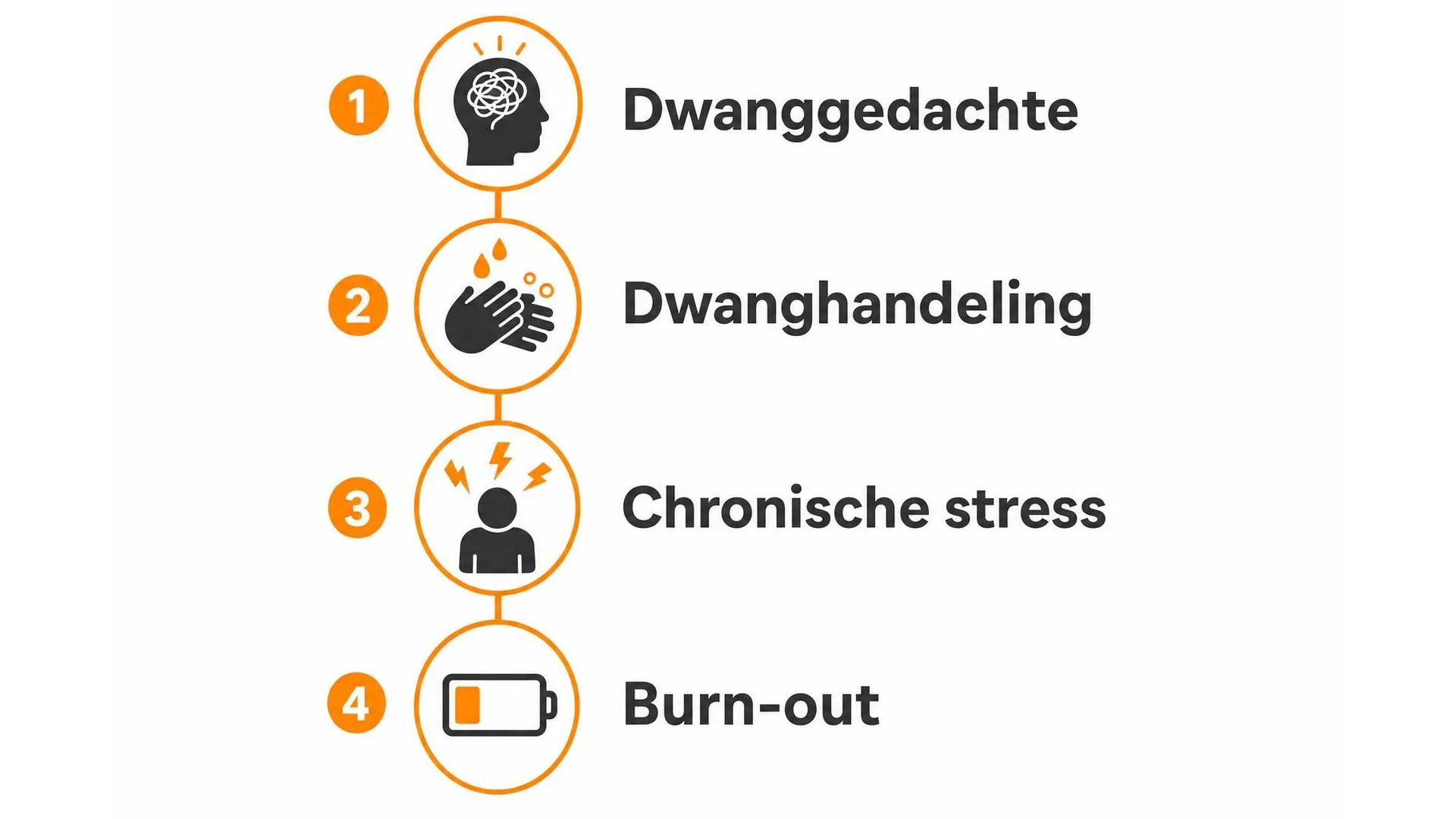 1 Dwanggedachte

2 Dwanghandeling

3 Chronische stress

4 Burn-out