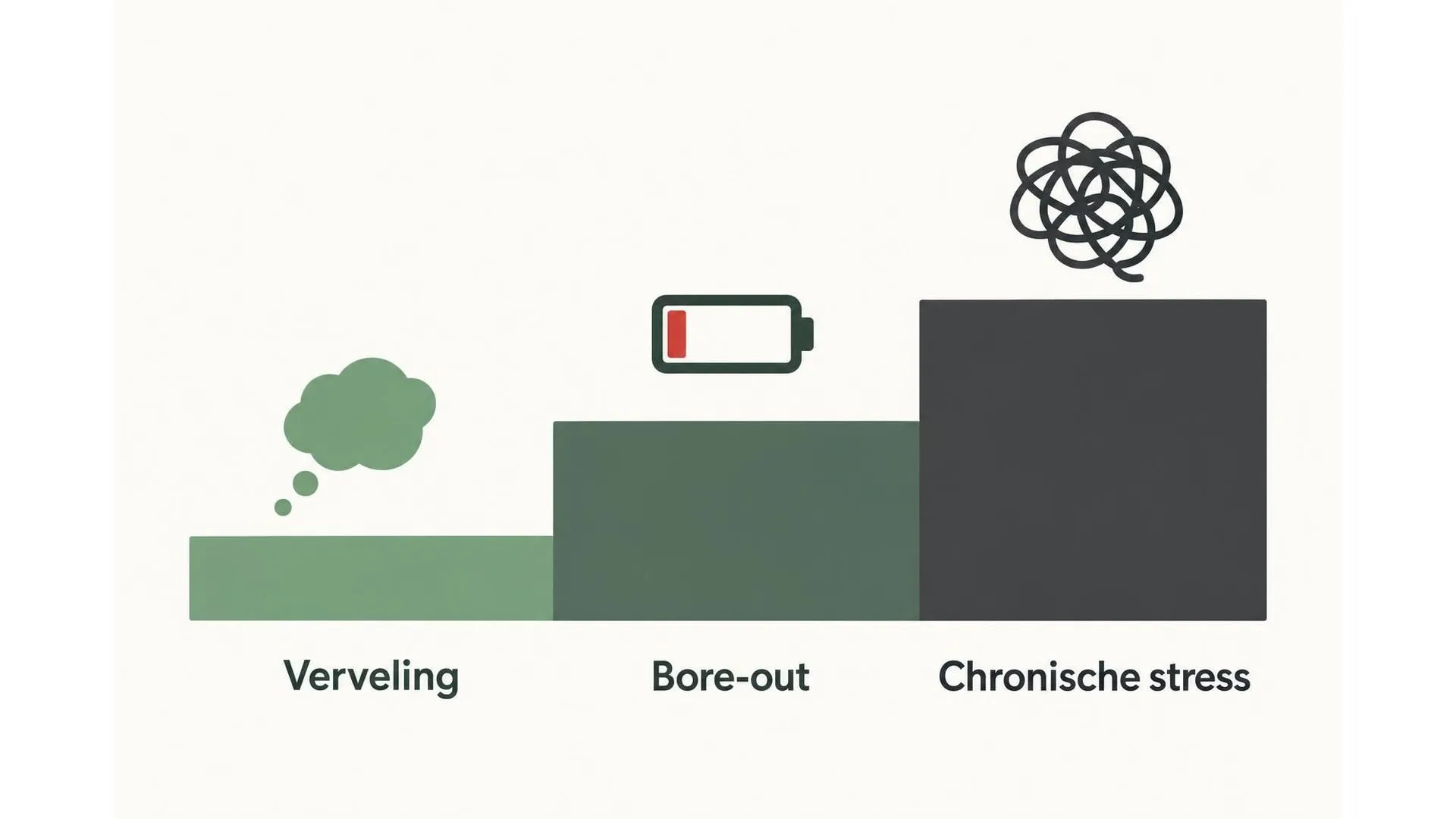 Verveling

Bore-out

Chronische stress