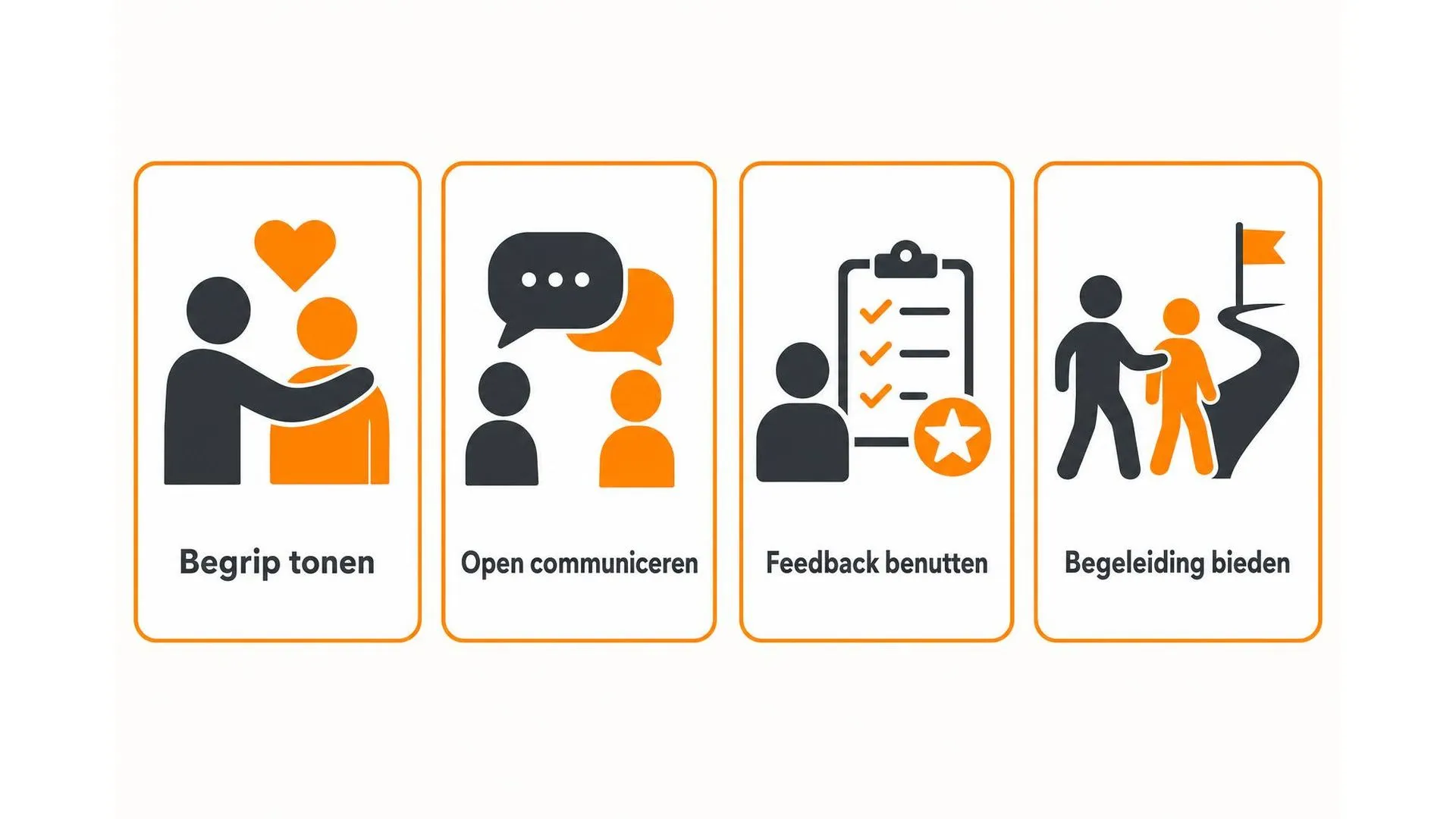 Begrip tonen

Open communiceren

Feedback benutten

Begeleiding bieden