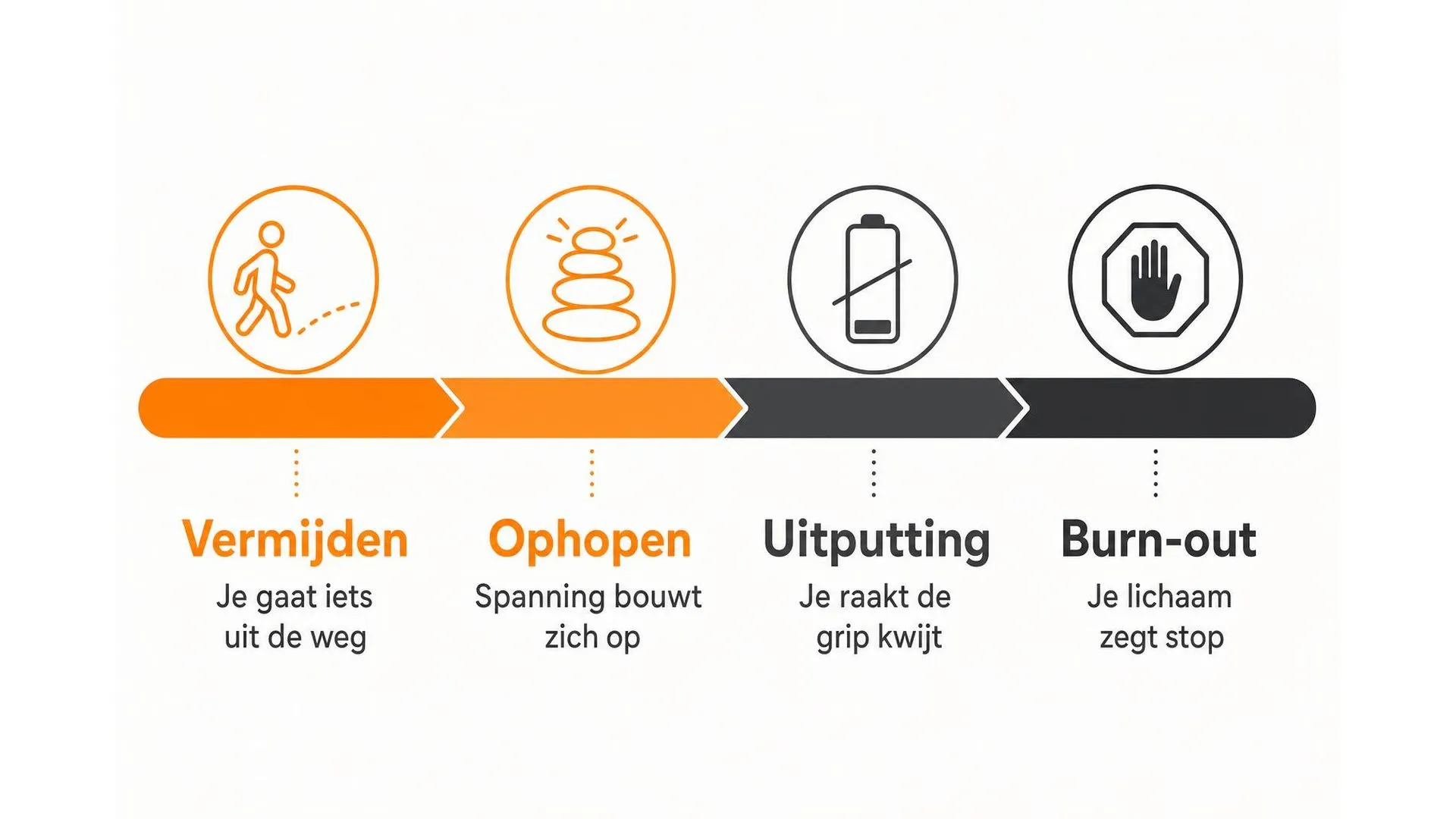 Vermijden
Je gaat iets uit de weg

Ophopen
Spanning bouwt zich op

Uitputting
Je raakt de grip kwijt

Burn-out
Je lichaam zegt stop