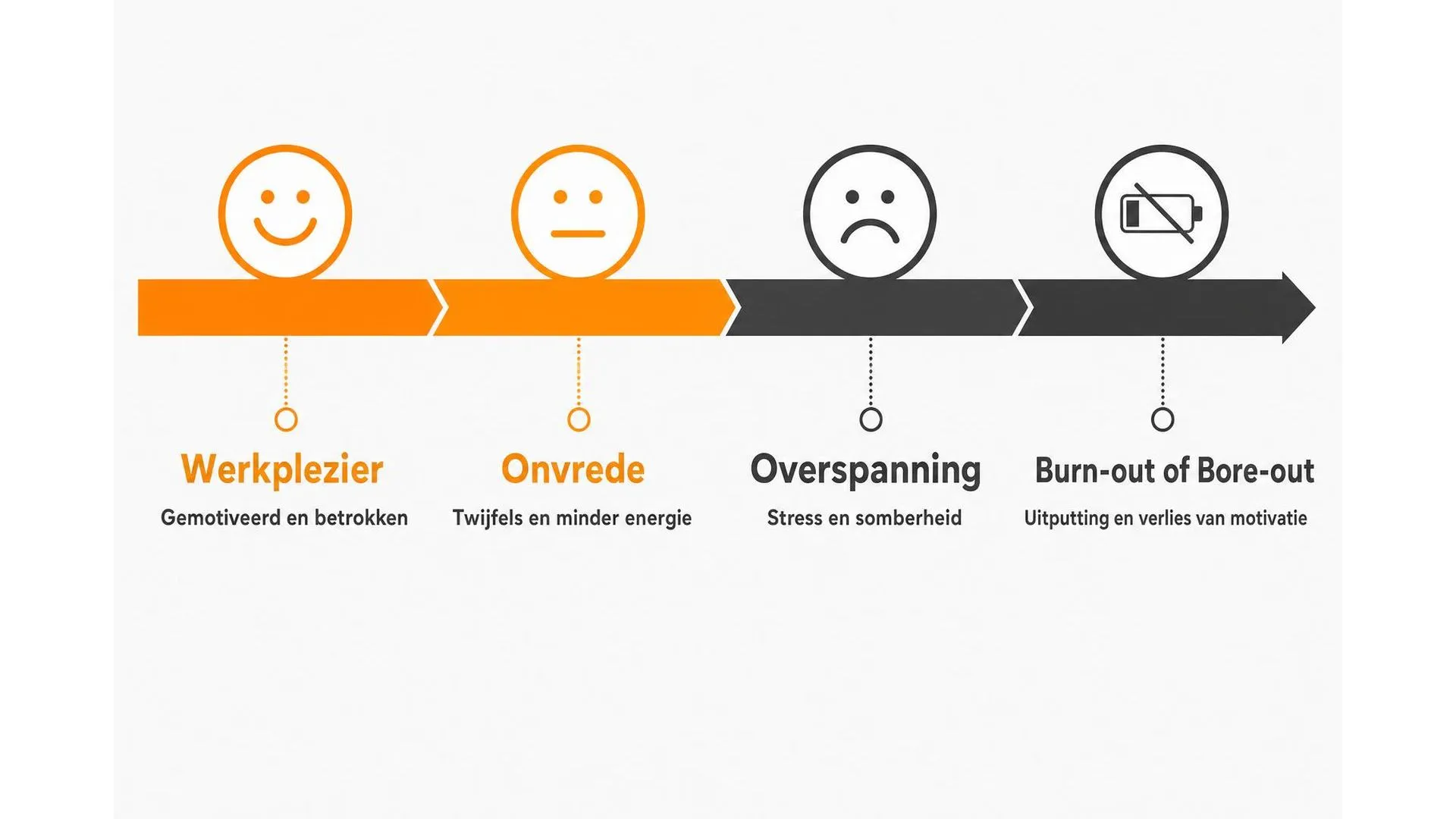 Werkplezier
Gemotiveerd en betrokken

Onvrede
Twijfels en minder energie

Overspanning
Stress en somberheid

Burn-out of Bore-out
Uitputting en verlies van motivatie